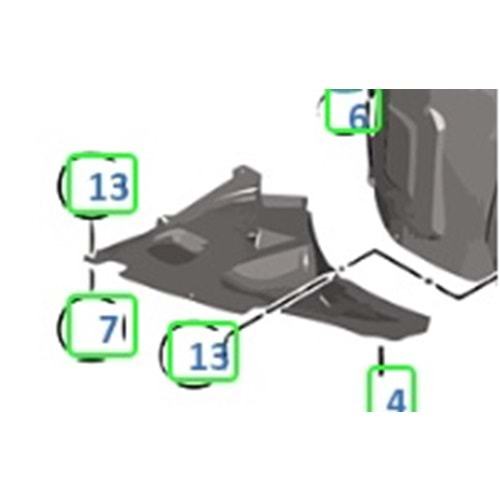 6
13
7
13
4