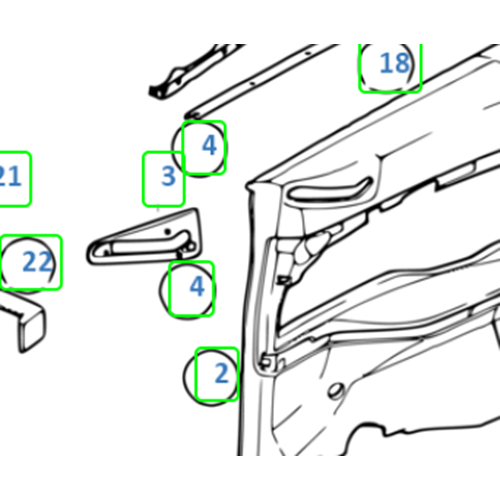 18

4

21

3

22

4

2