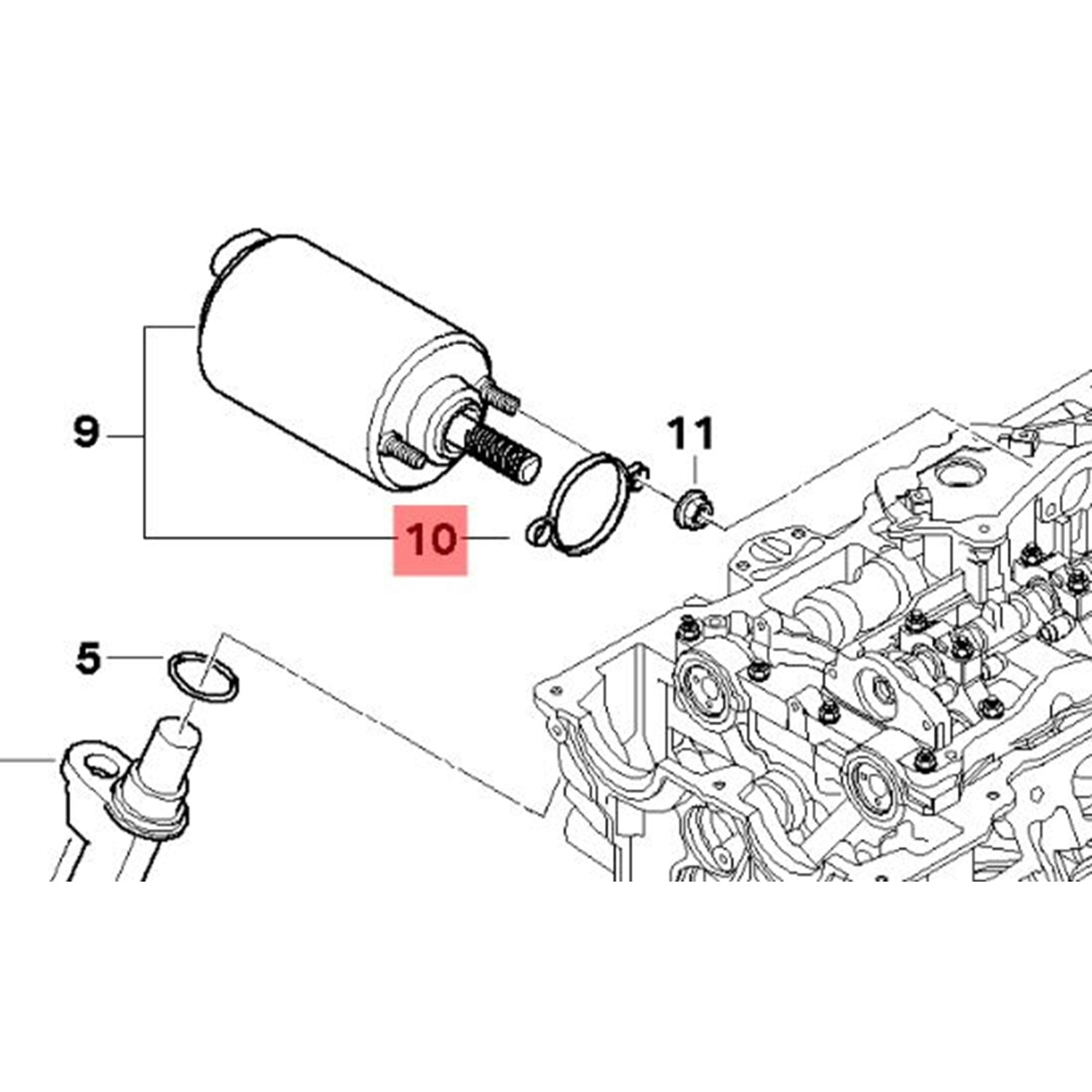 9
11
10
5