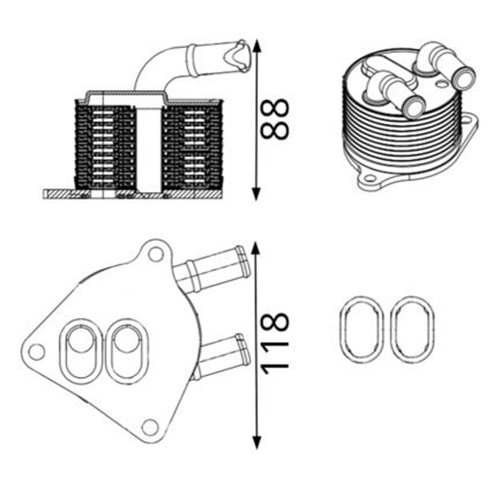 88

118